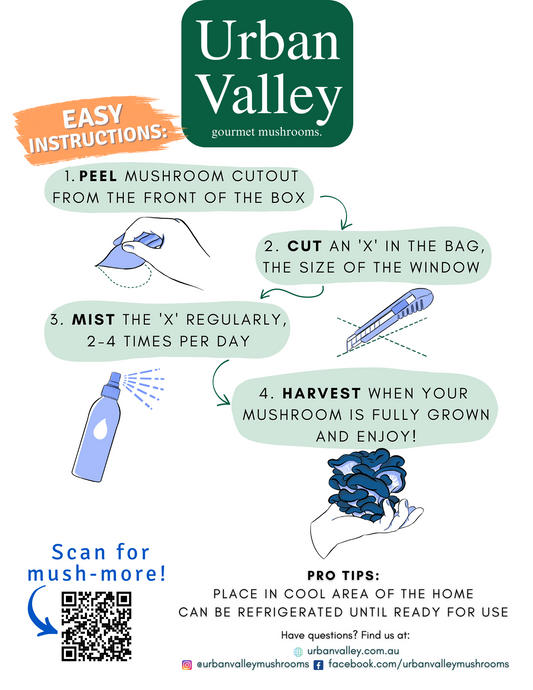 Urban Valley
gourmet mushrooms.

EASY INSTRUCTIONS:

1. PEEL MUSHROOM CUTOUT FROM THE FRONT OF THE BOX

2. CUT AN 'X' IN THE BAG, THE SIZE OF THE WINDOW

3. MIST THE 'X' REGULARLY, 2-4 TIMES PER DAY

4. HARVEST WHEN YOUR MUSHROOM IS FULLY GROWN AND ENJOY!

Scan for mush-more!

PRO TIPS:
PLACE IN COOL AREA OF THE HOME
CAN BE REFRIGERATED UNTIL READY FOR USE

Have questions? Find us at:
urbanvalley.com.au
@urbanvalleymushrooms facebook.com/urbanvalleymushrooms